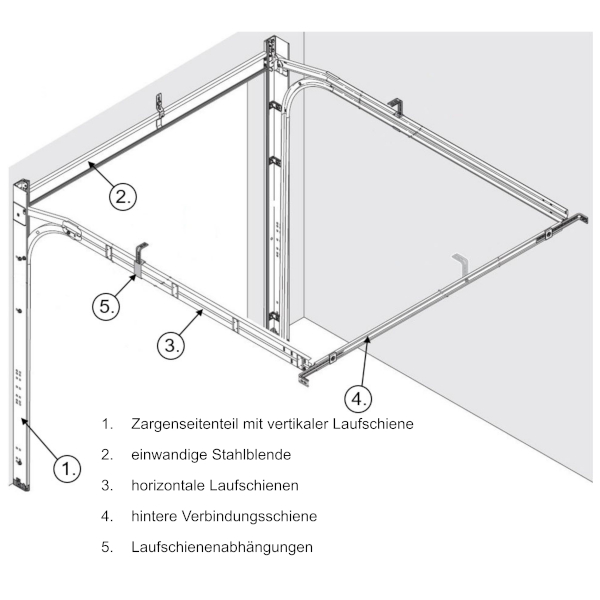 2.

5.

3.

4.

1.

1. Zargenseitenteil mit vertikaler Laufschiene

2. einwandige Stahlblende

3. horizontale Laufschienen

4. hintere Verbindungsschiene

5. Laufschienenabhängungen