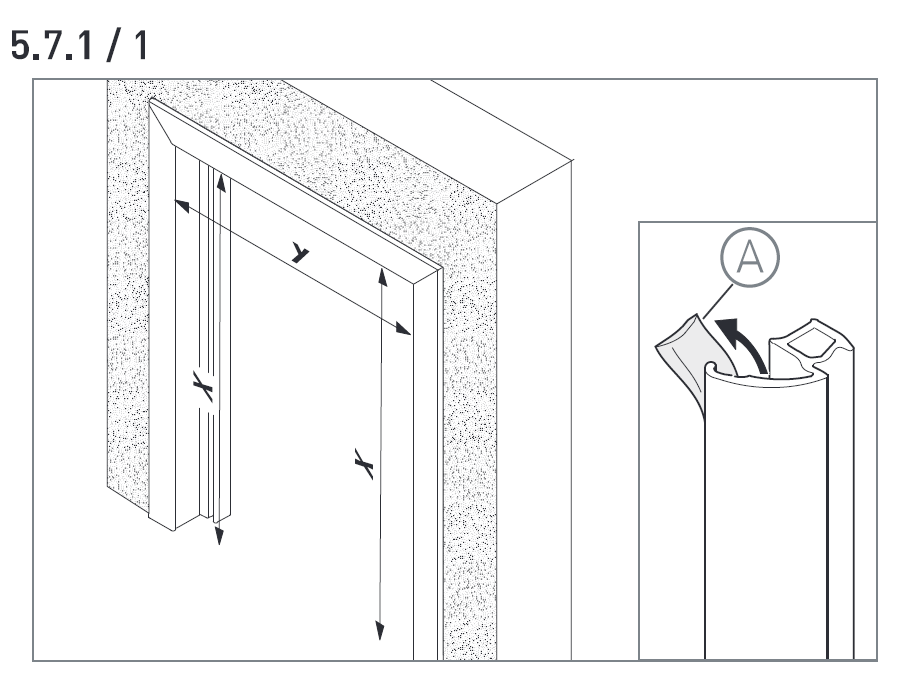 5.7.1 / 1

Y

X

X

A